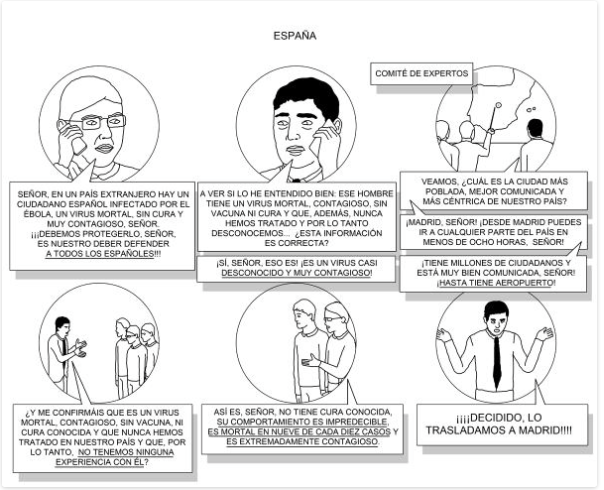 ESPAÑA

SEÑOR, EN UN PAÍS EXTRANJERO HAY UN CIUDADANO ESPAÑOL INFECTADO POR EL ÉBOLA, UN VIRUS MORTAL, SIN CURA Y MUY CONTAGIOSO, SEÑOR. ¡¡¡DEBEMOS PROTEGERLO, SEÑOR, ES NUESTRO DEBER DEFENDER A TODOS LOS ESPAÑOLES!!!

A VER SI LO HE ENTENDIDO BIEN: ESE HOMBRE TIENE UN VIRUS MORTAL, CONTAGIOSO, SIN VACUNA NI CURA Y QUE, ADEMÁS, NUNCA HEMOS TRATADO Y POR LO TANTO DESCONOCEMOS... ¿ESTA INFORMACIÓN ES CORRECTA?

¡SÍ, SEÑOR, ESO ES! ¡ES UN VIRUS CASI DESCONOCIDO Y MUY CONTAGIOSO!

COMITÉ DE EXPERTOS

VEAMOS, ¿CUÁL ES LA CIUDAD MÁS POBLADA, MEJOR COMUNICADA Y MÁS CÉNTRICA DE NUESTRO PAÍS?

¡MADRID, SEÑOR! ¡DESDE MADRID PUEDES IR A CUALQUIER PARTE DEL PAÍS EN MENOS DE OCHO HORAS, SEÑOR!

¡TIENE MILLONES DE CIUDADANOS Y ESTÁ MUY BIEN COMUNICADA, SEÑOR! ¡HASTA TIENE AEROPUERTO!

¿Y ME CONFIRMÁIS QUE ES UN VIRUS MORTAL, CONTAGIOSO, SIN VACUNA, NI CURA CONOCIDA Y QUE NUNCA HEMOS TRATADO EN NUESTRO PAÍS Y QUE, POR LO TANTO, NO TENEMOS NINGUNA EXPERIENCIA CON ÉL?

ASÍ ES, SEÑOR, NO TIENE CURA CONOCIDA, SU COMPORTAMIENTO ES IMPREDECIBLE, ES MORTAL EN NUEVE DE CADA DIEZ CASOS Y ES EXTREMADAMENTE CONTAGIOSO.

¡¡¡¡DECIDIDO, LO TRASLADAMOS A MADRID!!!!